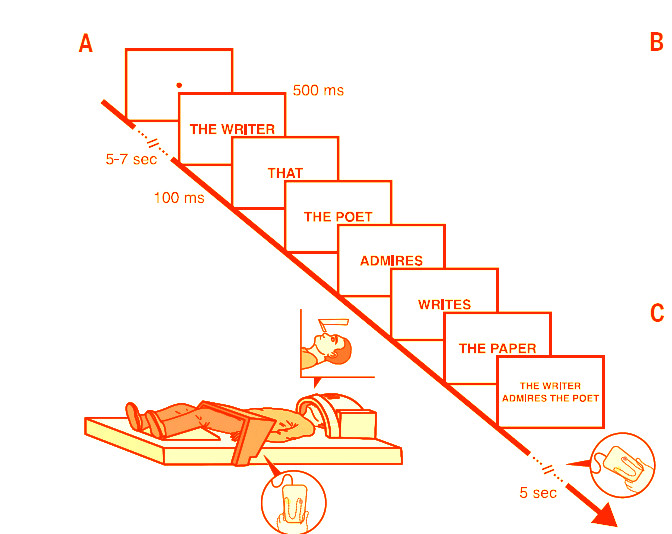 A

B

500 ms

THE WRITER

5-7 sec

THAT

100 ms

THE POET

ADMIRES

WRITES

C

THE PAPER

THE WRITER ADMIRES THE POET

5 sec