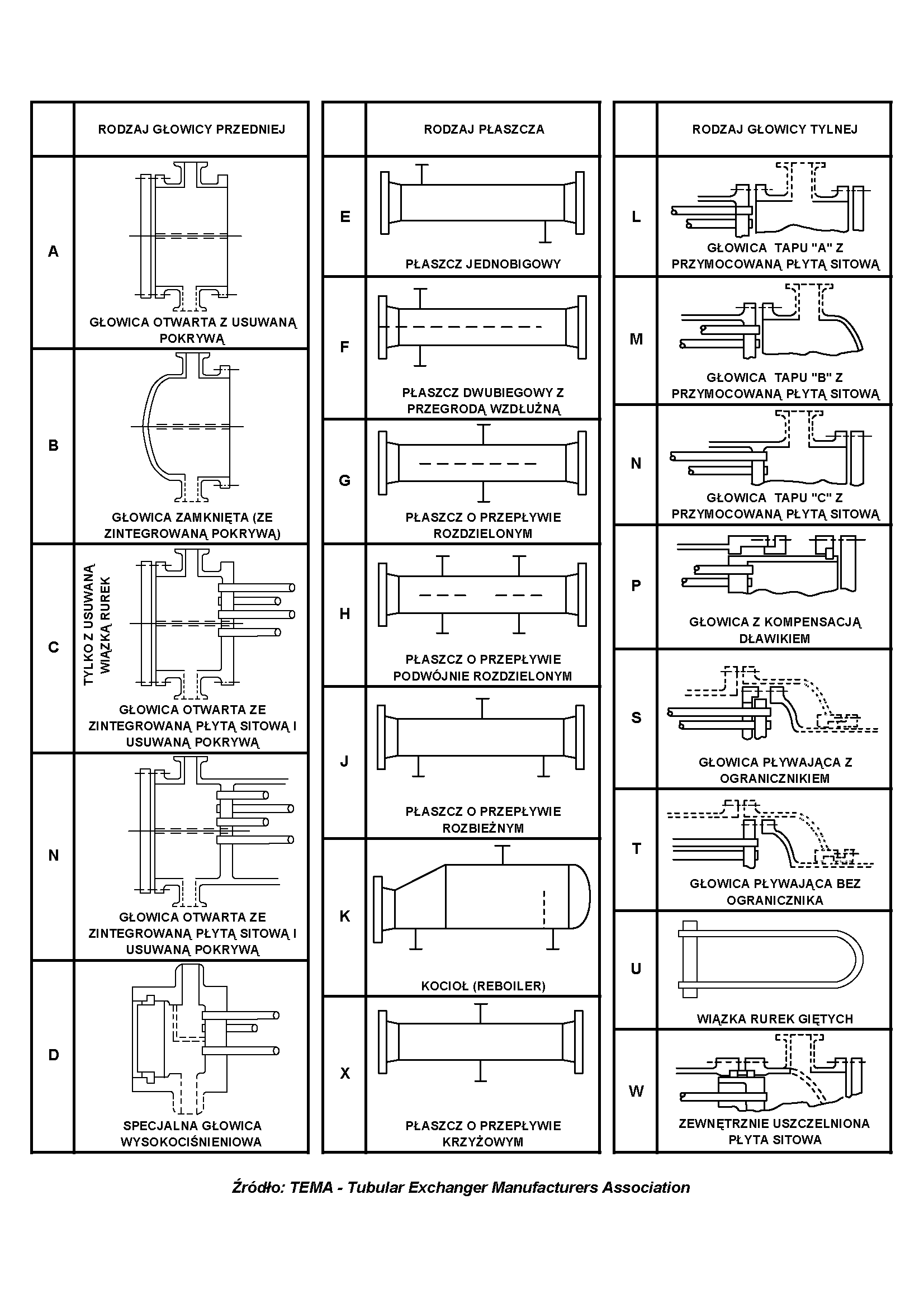 | | RODZAJ GŁOWICY PRZEDNIEJ |
|---|---|
| A | GŁOWICA OTWARTA Z USUWANĄ POKRYWĄ |
| B | GŁOWICA ZAMKNIĘTA (ZE ZINTEGROWANĄ POKRYWĄ) |
| C | TYLKO Z USUWANĄ WIĄZKĄ RUREK GŁOWICA OTWARTA ZE ZINTEGROWANĄ PŁYTĄ SITOWĄ I USUWANĄ POKRYWĄ |
| N | GŁOWICA OTWARTA ZE ZINTEGROWANĄ PŁYTĄ SITOWĄ I USUWANĄ POKRYWĄ |
| D | SPECJALNA GŁOWICA WYSOKOCIŚNIENIOWA |

| | RODZAJ PŁASZCZA |
|---|---|
| E | PŁASZCZ JEDNOBIGOWY |
| F | PŁASZCZ DWUBIEGOWY Z PRZEGRODĄ WZDŁUŻNĄ |
| G | PŁASZCZ O PRZEPŁYWIE ROZDZIELONYM |
| H | PŁASZCZ O PRZEPŁYWIE PODWÓJNIE ROZDZIELONYM |
| J | PŁASZCZ O PRZEPŁYWIE ROZBIEŻNYM |
| K | KOCIOŁ (REBOILER) |
| X | PŁASZCZ O PRZEPŁYWIE KRZYŻOWYM |

| | RODZAJ GŁOWICY TYLNEJ |
|---|---|
| L | GŁOWICA TAPU "A" Z PRZYMOCOWANĄ PŁYTĄ SITOWĄ |
| M | GŁOWICA TAPU "B" Z PRZYMOCOWANĄ PŁYTĄ SITOWĄ |
| N | GŁOWICA TAPU "C" Z PRZYMOCOWANĄ PŁYTĄ SITOWĄ |
| P | GŁOWICA Z KOMPENSACJĄ DŁAWIKIEM |
| S | GŁOWICA PŁYWAJĄCA Z OGRANICZNIKIEM |
| T | GŁOWICA PŁYWAJĄCA BEZ OGRANICZNIKA |
| U | WIĄZKA RUREK GIĘTYCH |
| W | ZEWNĘTRZNIE USZCZELNIONA PŁYTA SITOWA |

Źródło: TEMA - Tubular Exchanger Manufacturers Association