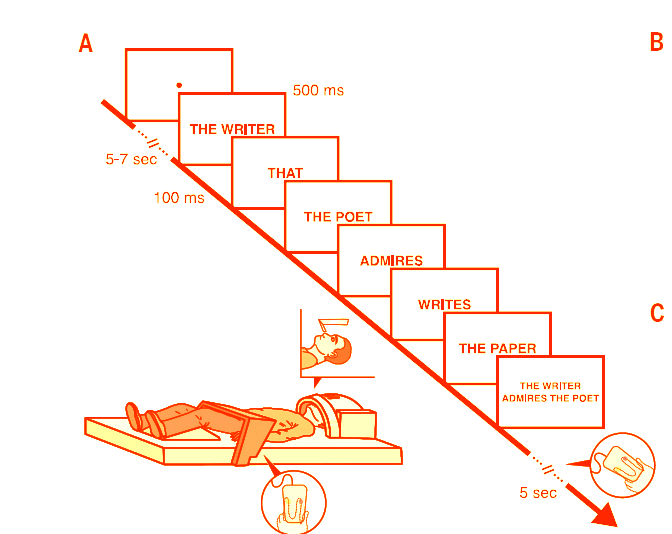 A

B

500 ms

THE WRITER

5-7 sec

THAT

100 ms

THE POET

ADMIRES

WRITES

C

THE PAPER

THE WRITER ADMIRES THE POET

5 sec